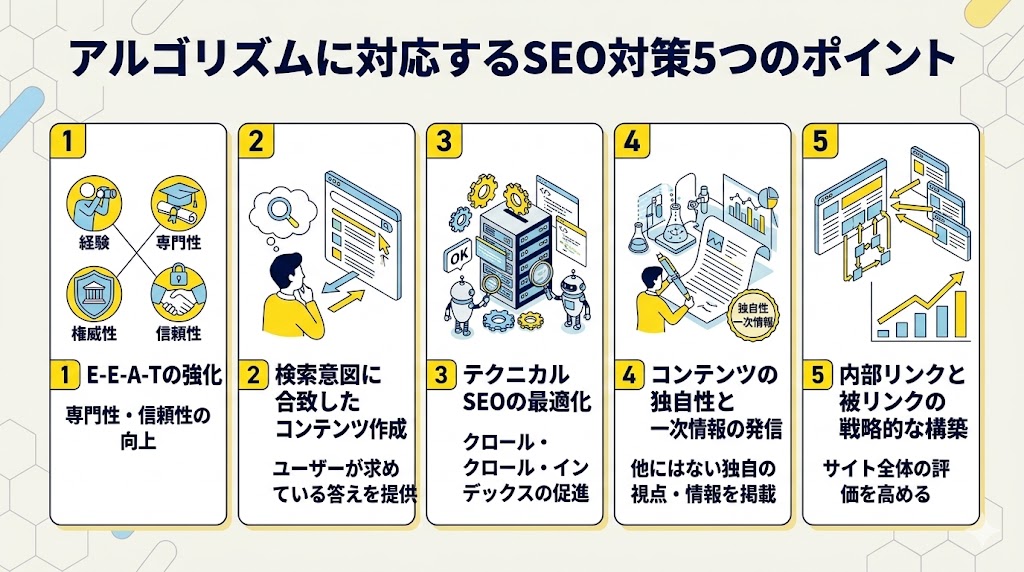 アルゴリズムに対応するSEO対策5つのポイント

1

経験
専門性
権威性
信頼性

1 E-E-A-Tの強化

専門性・信頼性の向上

2

2 検索意図に合致したコンテンツ作成

ユーザーが求めている答えを提供

3

OK

3 テクニカルSEOの最適化

クロール・クロール・インデックスの促進

4

独自性 一次情報

4 コンテンツの独自性と一次情報の発信

他にはない独自の視点・情報を掲載

5

5 内部リンクと被リンクの戦略的な構築

サイト全体の評価を高める